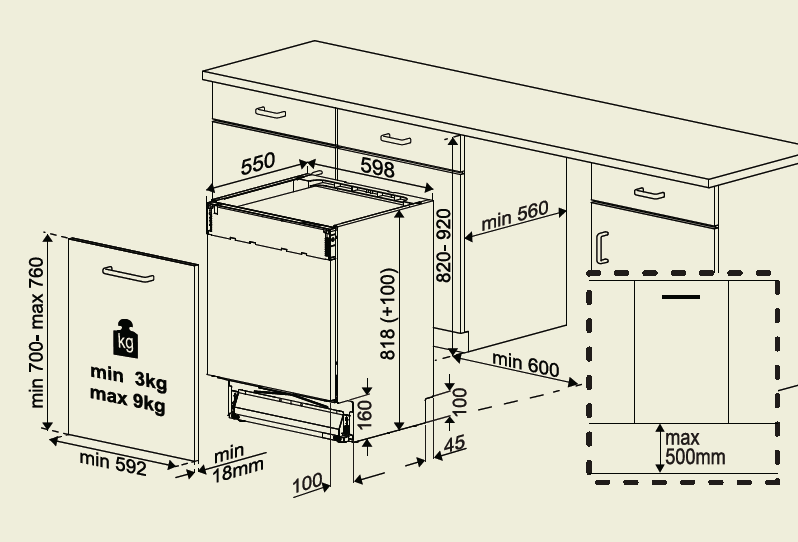 550
598
820- 920
min 560
818 (+100)
min 700- max 760
kg
min 3kg
max 9kg
min 592
min
18mm
160
100
100
45
min 600
max
500mm