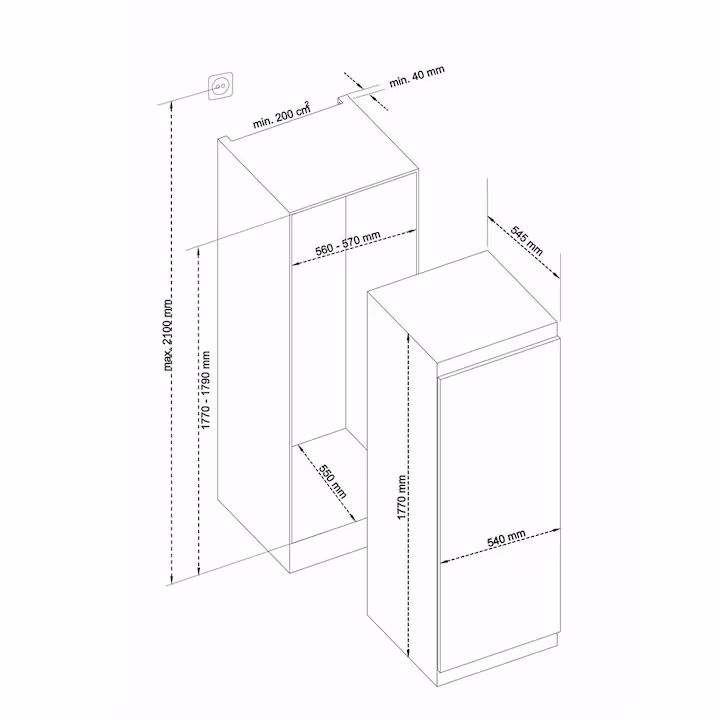 min. 40 mm

min. 200 $cm^2$

545 mm

560 - 570 mm

max. 2100 mm

1770 - 1790 mm

550 mm

1770 mm

540 mm